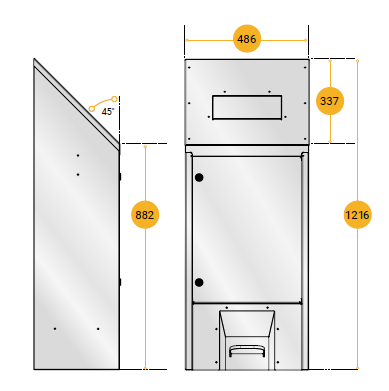 45°

882

486

337

1216